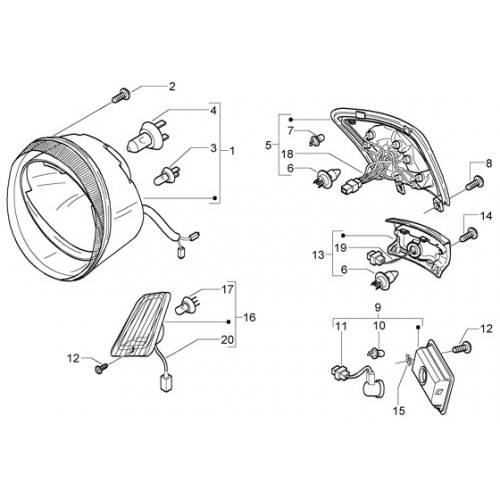 2
4
3
1
5
7
18
6
8
14
13
19
6
17
16
20
12
9
11
10
12
15